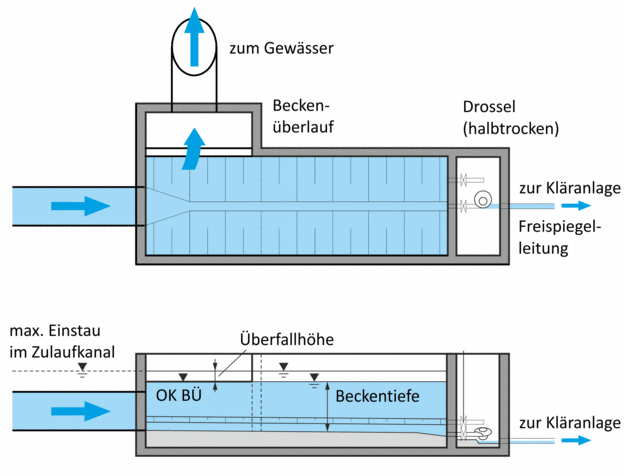 zum Gewässer

Beckenüberlauf

Drossel (halbtrocken)

zur Kläranlage

Freispiegelleitung

max. Einstau im Zulaufkanal

Überfallhöhe

OK BÜ

Beckentiefe

zur Kläranlage